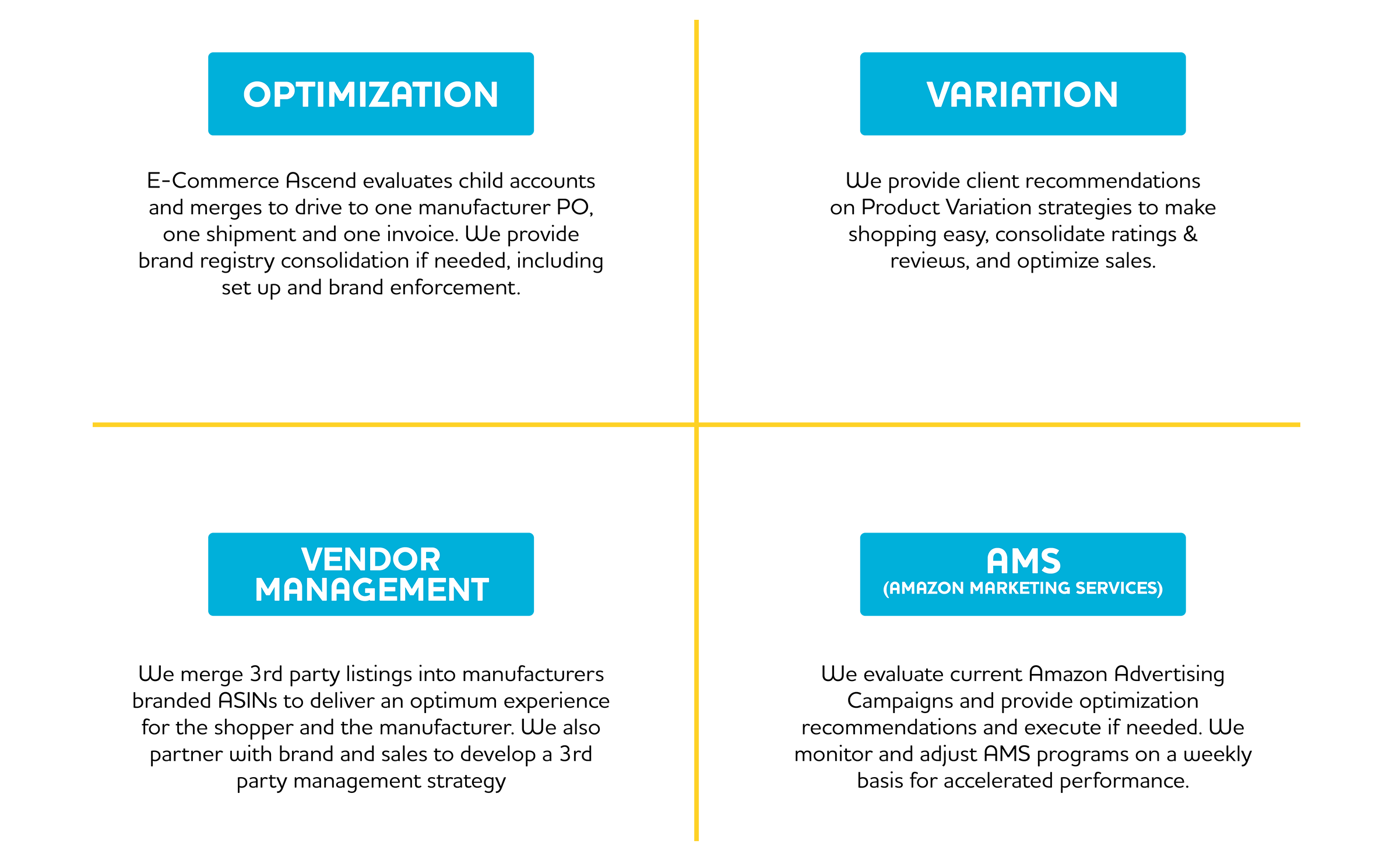 OPTIMIZATION

E-Commerce Ascend evaluates child accounts and merges to drive to one manufacturer PO, one shipment and one invoice. We provide brand registry consolidation if needed, including set up and brand enforcement.

VARIATION

We provide client recommendations on Product Variation strategies to make shopping easy, consolidate ratings & reviews, and optimize sales.

VENDOR MANAGEMENT

We merge 3rd party listings into manufacturers branded ASINs to deliver an optimum experience for the shopper and the manufacturer. We also partner with brand and sales to develop a 3rd party management strategy

AMS
(AMAZON MARKETING SERVICES)

We evaluate current Amazon Advertising Campaigns and provide optimization recommendations and execute if needed. We monitor and adjust AMS programs on a weekly basis for accelerated performance.